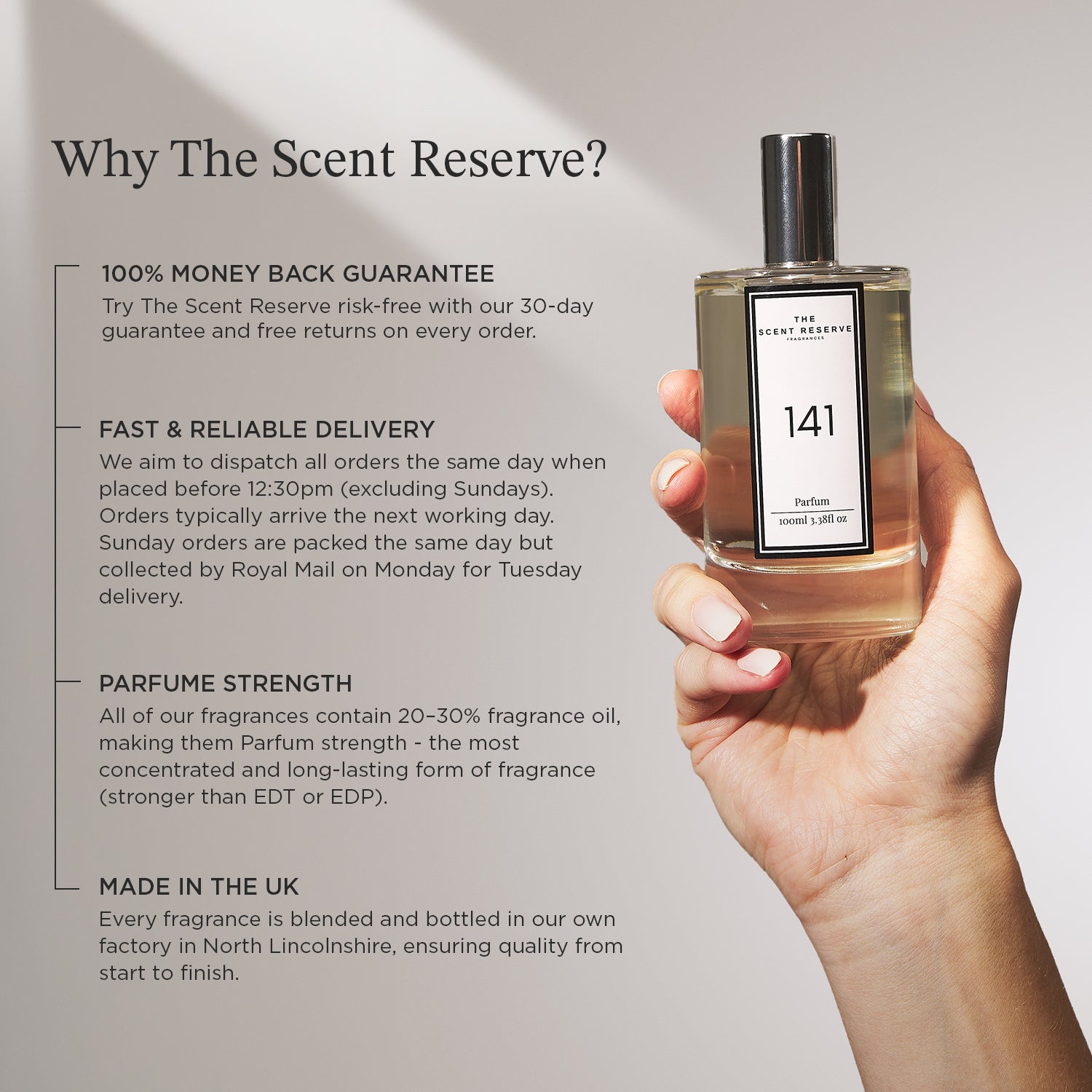 Why The Scent Reserve?

100% MONEY BACK GUARANTEE
Try The Scent Reserve risk-free with our 30-day guarantee and free returns on every order.

FAST & RELIABLE DELIVERY
We aim to dispatch all orders the same day when placed before 12:30pm (excluding Sundays). Orders typically arrive the next working day. Sunday orders are packed the same day but collected by Royal Mail on Monday for Tuesday delivery.

PARFUME STRENGTH
All of our fragrances contain 20–30% fragrance oil, making them Parfum strength - the most concentrated and long-lasting form of fragrance (stronger than EDT or EDP).

MADE IN THE UK
Every fragrance is blended and bottled in our own factory in North Lincolnshire, ensuring quality from start to finish.

THE
SCENT RESERVE
FRAGRANCES

141

Parfum
100ml 3.38fl oz