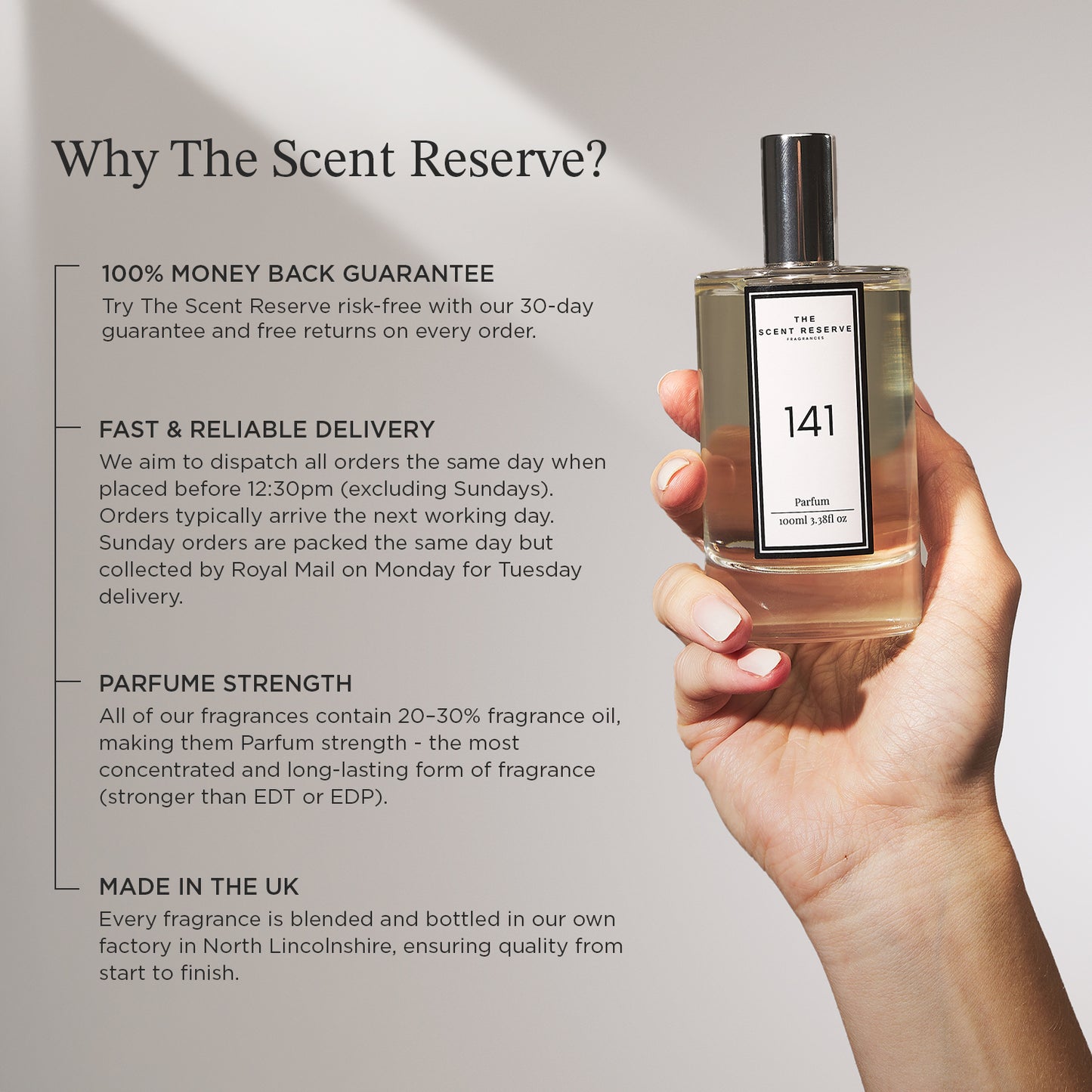 Why The Scent Reserve?

100% MONEY BACK GUARANTEE
Try The Scent Reserve risk-free with our 30-day guarantee and free returns on every order.

FAST & RELIABLE DELIVERY
We aim to dispatch all orders the same day when placed before 12:30pm (excluding Sundays). Orders typically arrive the next working day. Sunday orders are packed the same day but collected by Royal Mail on Monday for Tuesday delivery.

PARFUME STRENGTH
All of our fragrances contain 20–30% fragrance oil, making them Parfum strength - the most concentrated and long-lasting form of fragrance (stronger than EDT or EDP).

MADE IN THE UK
Every fragrance is blended and bottled in our own factory in North Lincolnshire, ensuring quality from start to finish.

THE SCENT RESERVE
FRAGRANCES
141
Parfum
100ml 3.38fl oz