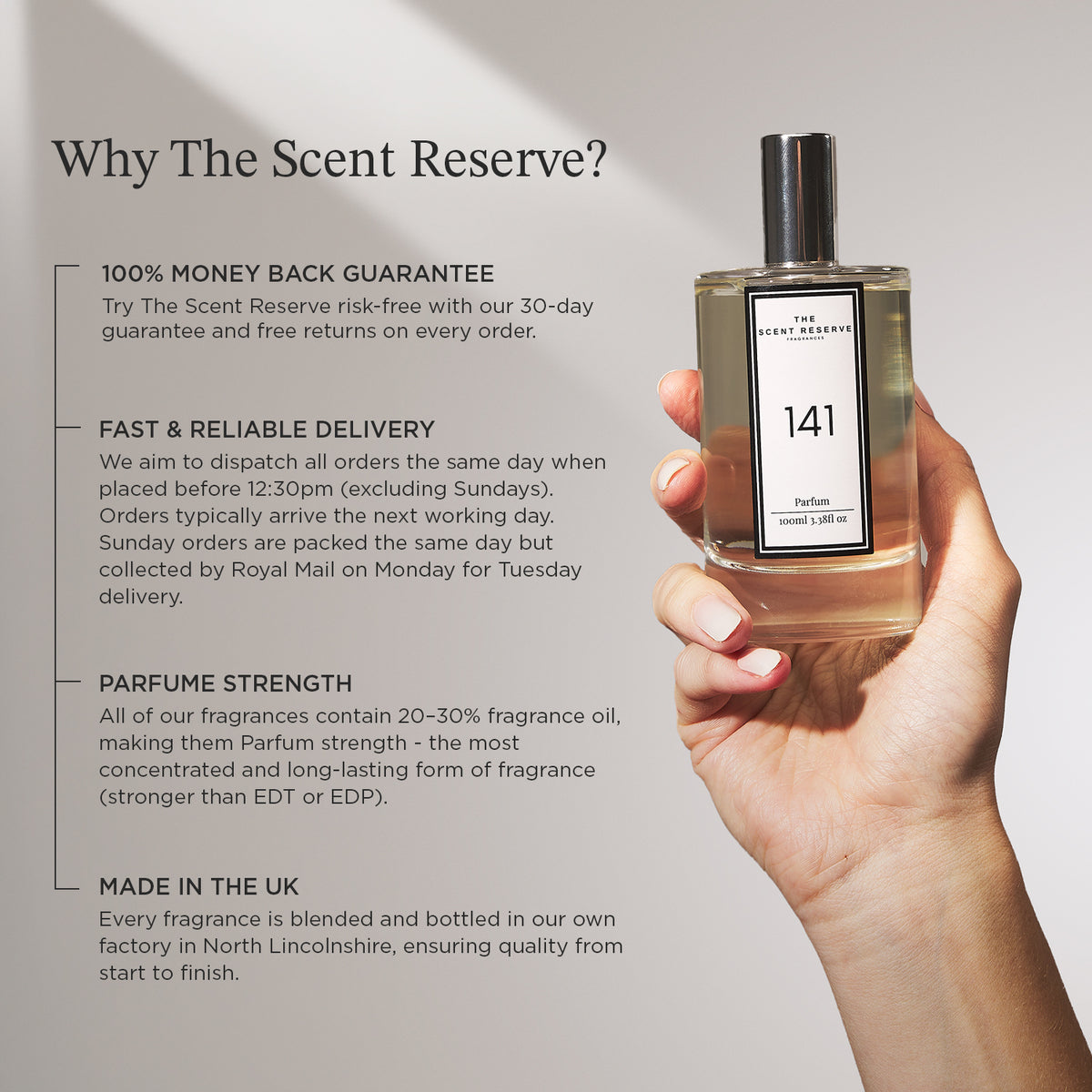 Why The Scent Reserve?

100% MONEY BACK GUARANTEE
Try The Scent Reserve risk-free with our 30-day guarantee and free returns on every order.

FAST & RELIABLE DELIVERY
We aim to dispatch all orders the same day when placed before 12:30pm (excluding Sundays). Orders typically arrive the next working day. Sunday orders are packed the same day but collected by Royal Mail on Monday for Tuesday delivery.

PARFUME STRENGTH
All of our fragrances contain 20–30% fragrance oil, making them Parfum strength - the most concentrated and long-lasting form of fragrance (stronger than EDT or EDP).

MADE IN THE UK
Every fragrance is blended and bottled in our own factory in North Lincolnshire, ensuring quality from start to finish.

THE SCENT RESERVE FRAGRANCES

141

Parfum
100ml 3.38fl oz