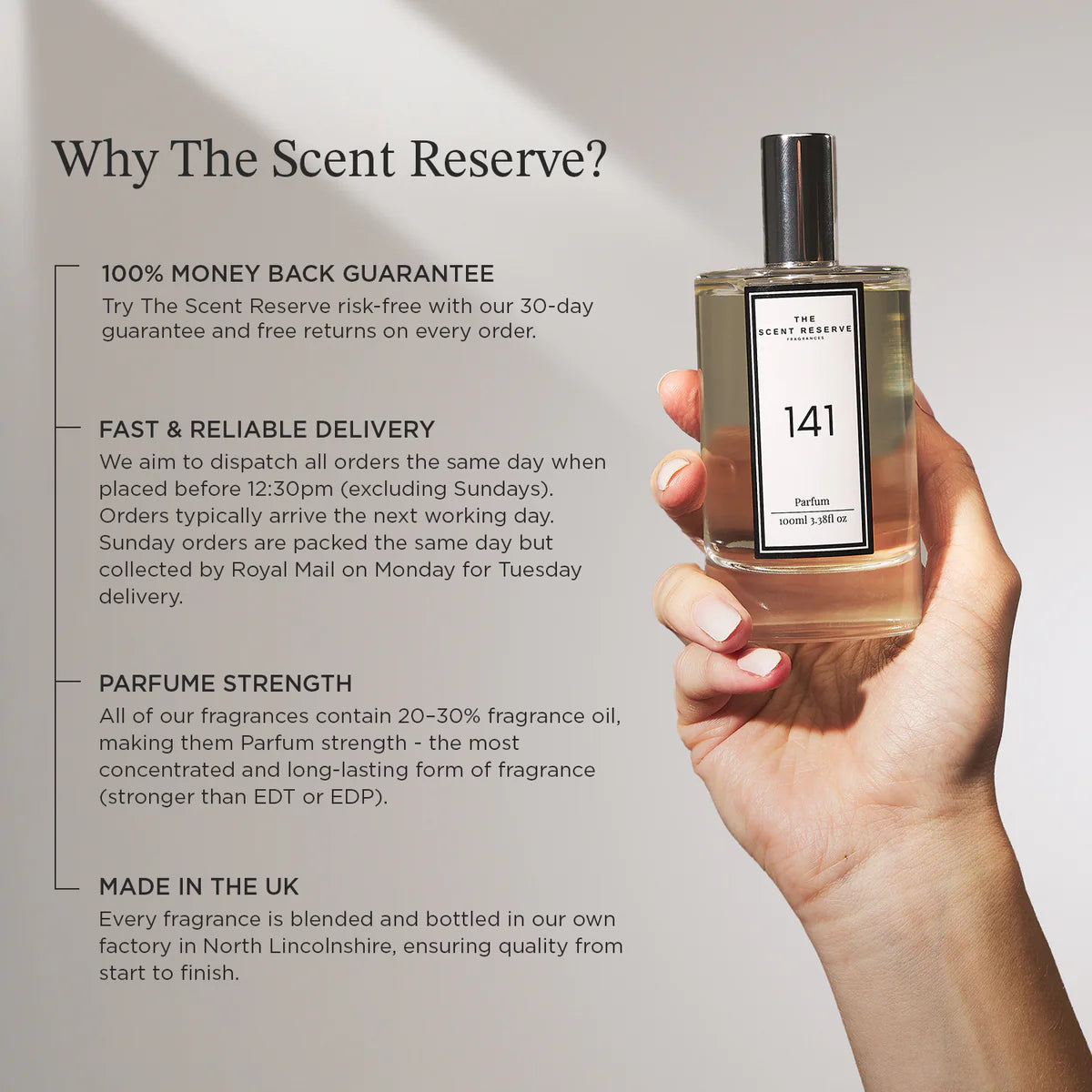 Why The Scent Reserve?

100% MONEY BACK GUARANTEE
Try The Scent Reserve risk-free with our 30-day guarantee and free returns on every order.

FAST & RELIABLE DELIVERY
We aim to dispatch all orders the same day when placed before 12:30pm (excluding Sundays). Orders typically arrive the next working day. Sunday orders are packed the same day but collected by Royal Mail on Monday for Tuesday delivery.

PARFUME STRENGTH
All of our fragrances contain 20–30% fragrance oil, making them Parfum strength - the most concentrated and long-lasting form of fragrance (stronger than EDT or EDP).

MADE IN THE UK
Every fragrance is blended and bottled in our own factory in North Lincolnshire, ensuring quality from start to finish.

THE SCENT RESERVE FRAGRANCES

141

Parfum
100ml 3.38fl oz